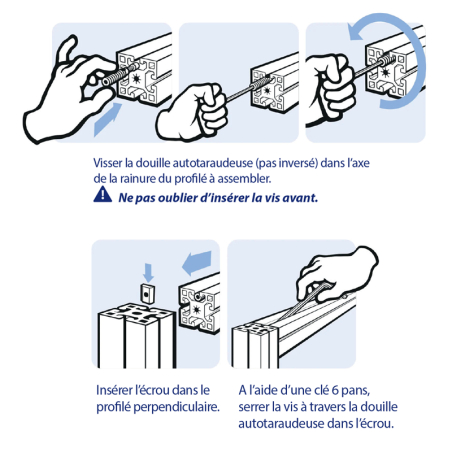 Visser la douille autotaraudeuse (pas inversé) dans l'axe de la rainure du profilé à assembler.

Ne pas oublier d'insérer la vis avant.

Insérer l'écrou dans le profilé perpendiculaire.

A l'aide d'une clé 6 pans, serrer la vis à travers la douille autotaraudeuse dans l'écrou.