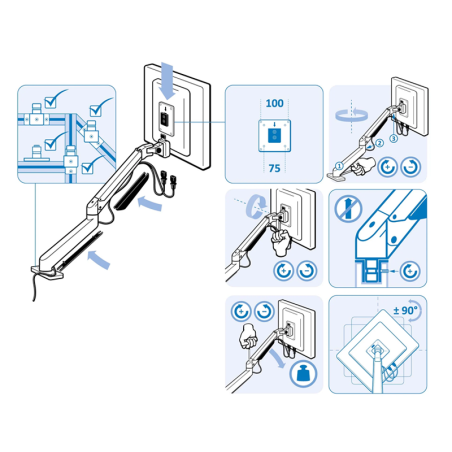 100

75

① ② ③

± 90°