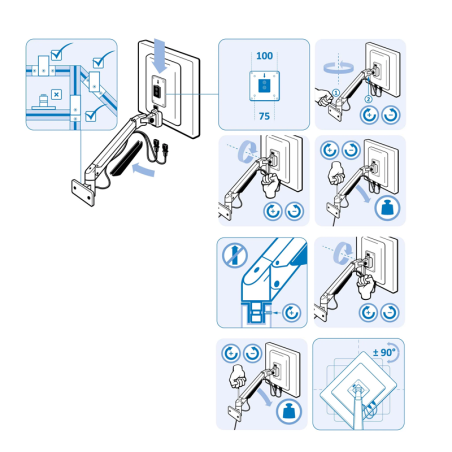 100

75

①

②

± 90°