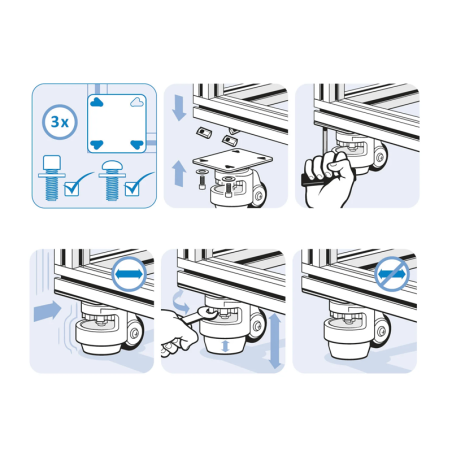 3x