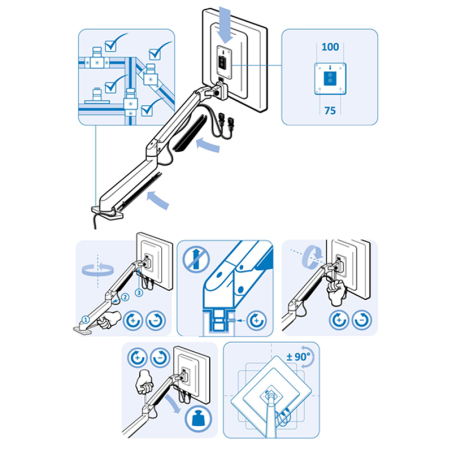 100

75

1
2
3

± 90°